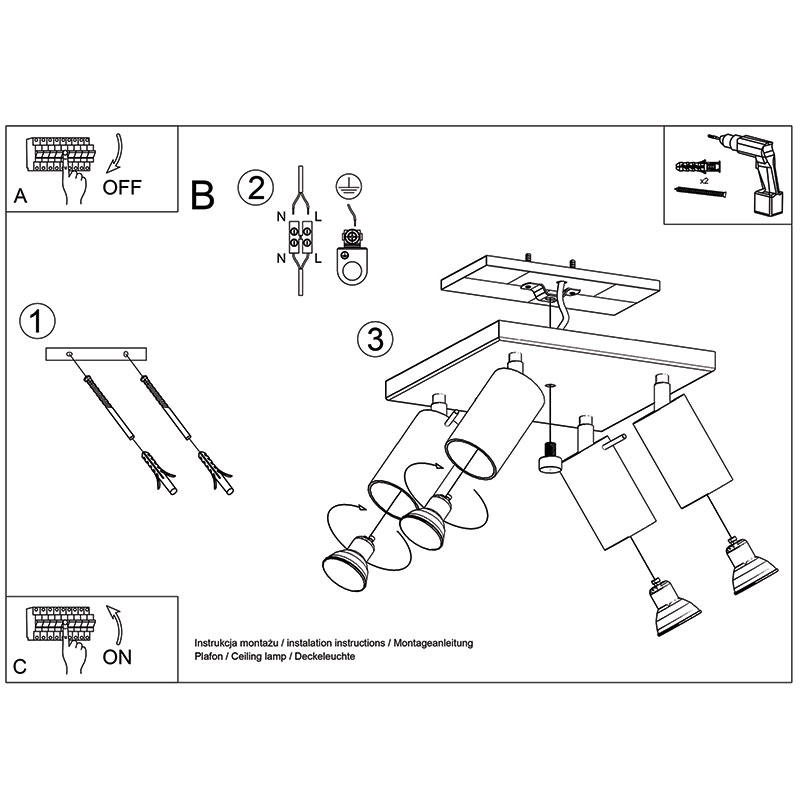 A
OFF

B

2

N L
N L

x2

1

3

C
ON

Instrukcja montażu / instalation instructions / Montageanleitung
Plafon / Ceiling lamp / Deckeleuchte