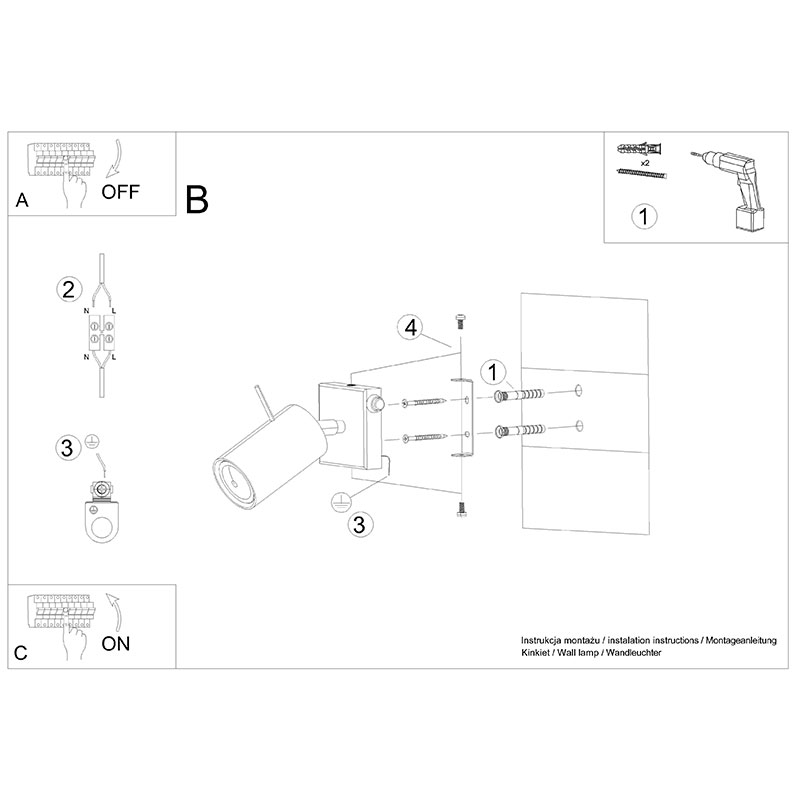 A
OFF

B

x2
1

2
N L
N L

3

4
1
3

C
ON

Instrukcja montażu / instalation instructions / Montageanleitung
Kinkiet / Wall lamp / Wandleuchter