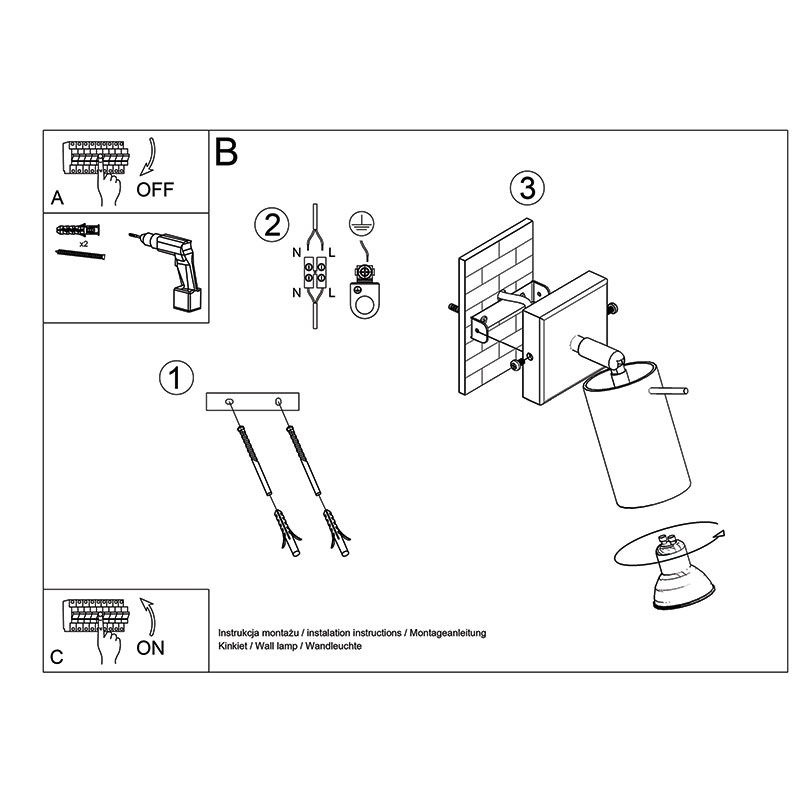 A
OFF

x2

B

2
N L
N L

3

1

C
ON

Instrukcja montażu / instalation instructions / Montageanleitung
Kinkiet / Wall lamp / Wandleuchte