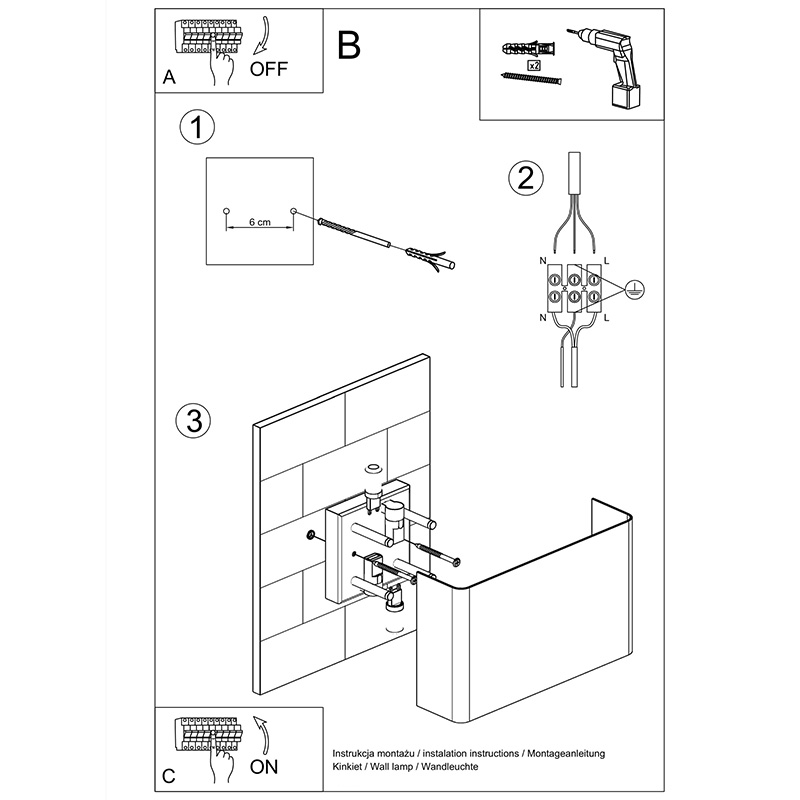 A OFF

B

x2

1

6 cm

2

N L

N L

3

C ON

Instrukcja montażu / instalation instructions / Montageanleitung
Kinkiet / Wall lamp / Wandleuchte