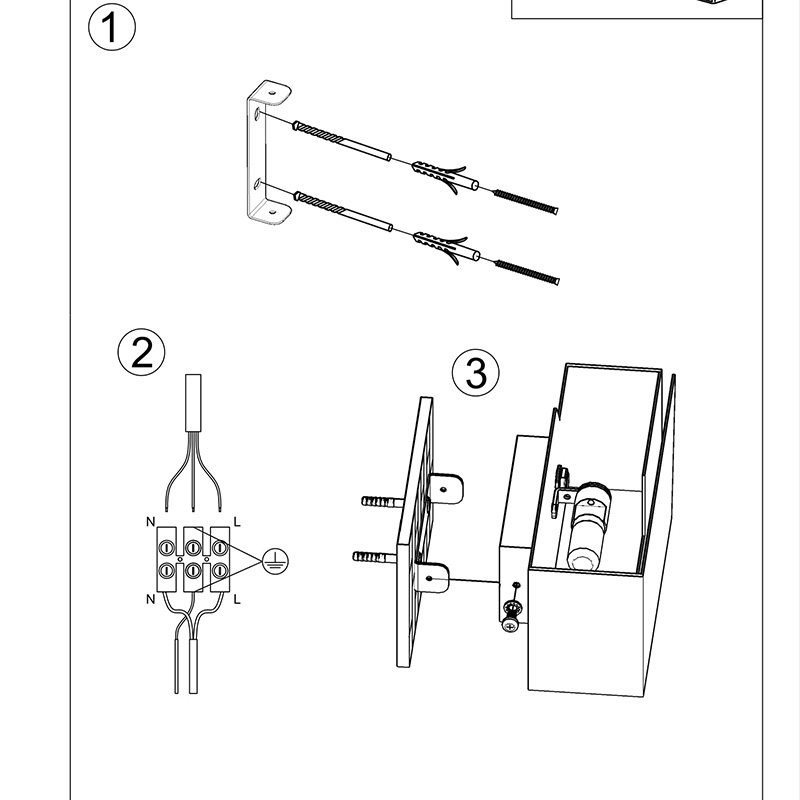 1

2

N L

N L

3