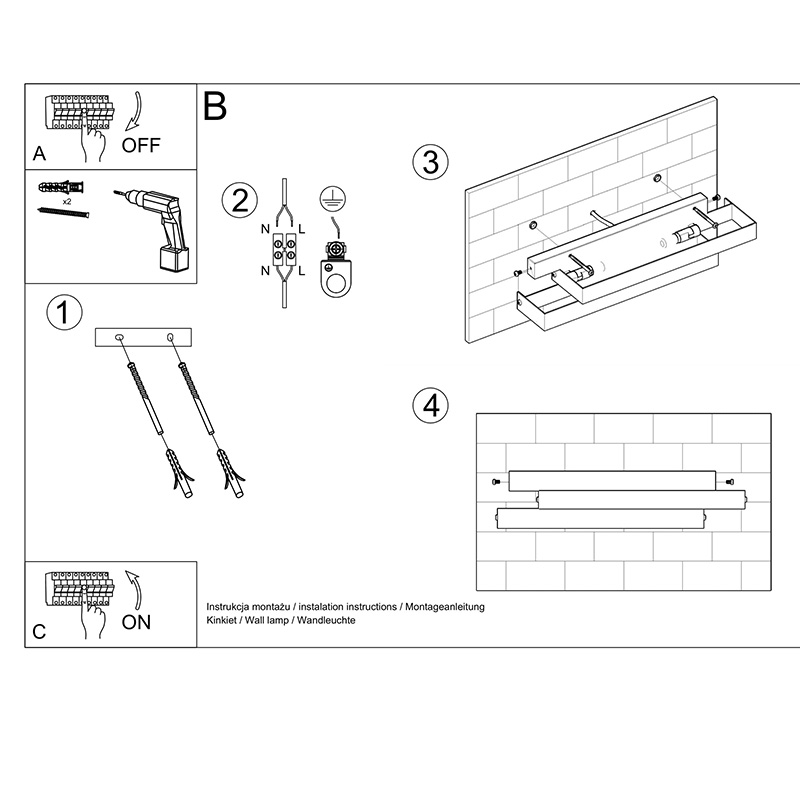 A
OFF

x2

B

1

2

N L
N L

3

4

C
ON

Instrukcja montażu / instalation instructions / Montageanleitung
Kinkiet / Wall lamp / Wandleuchte