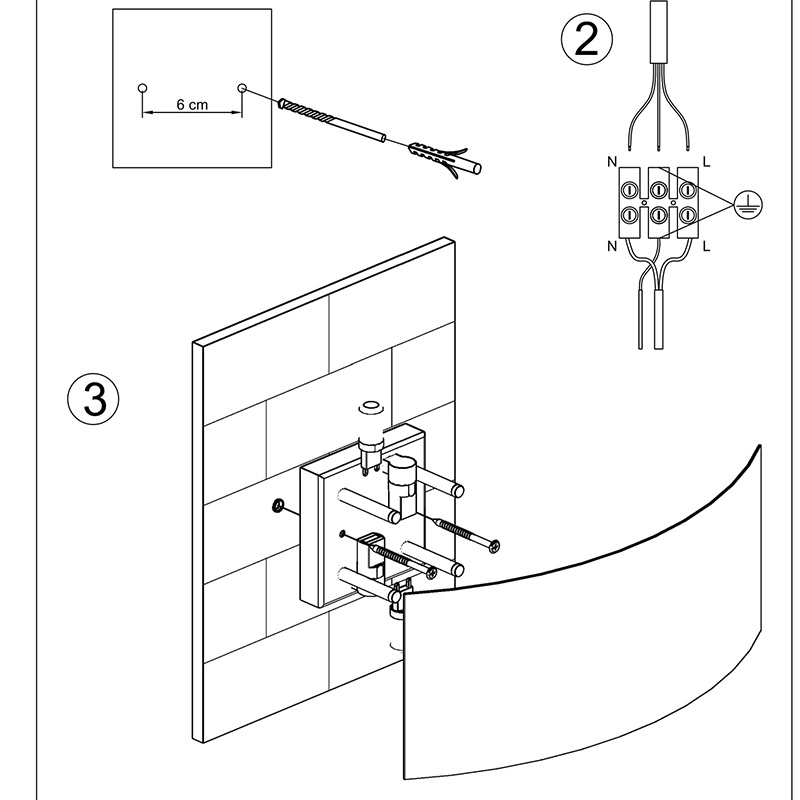 6 cm

2

N
L
N
L

3