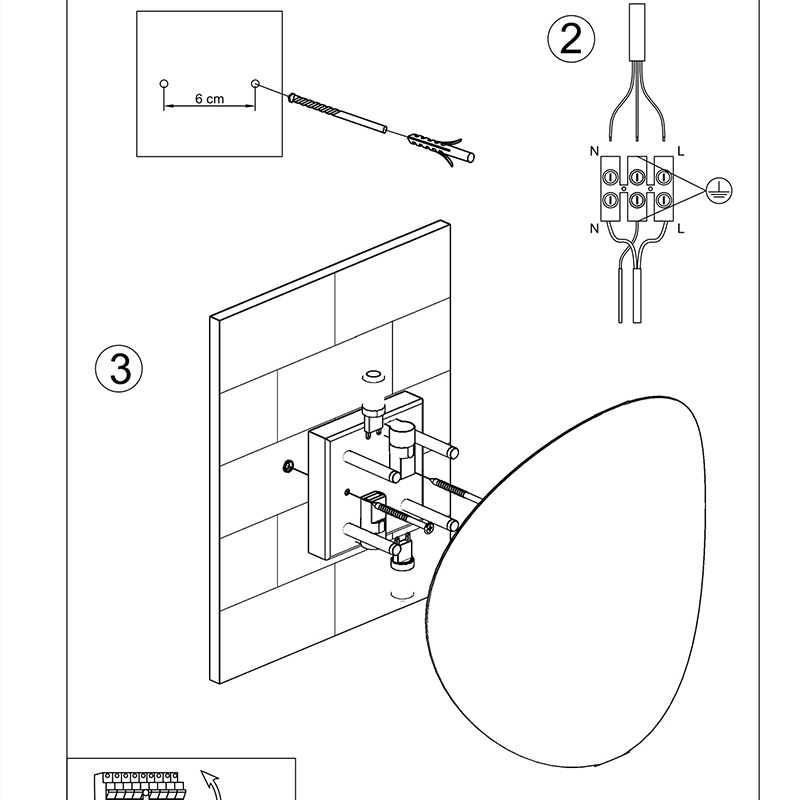 6 cm

2

N
L
N
L

3