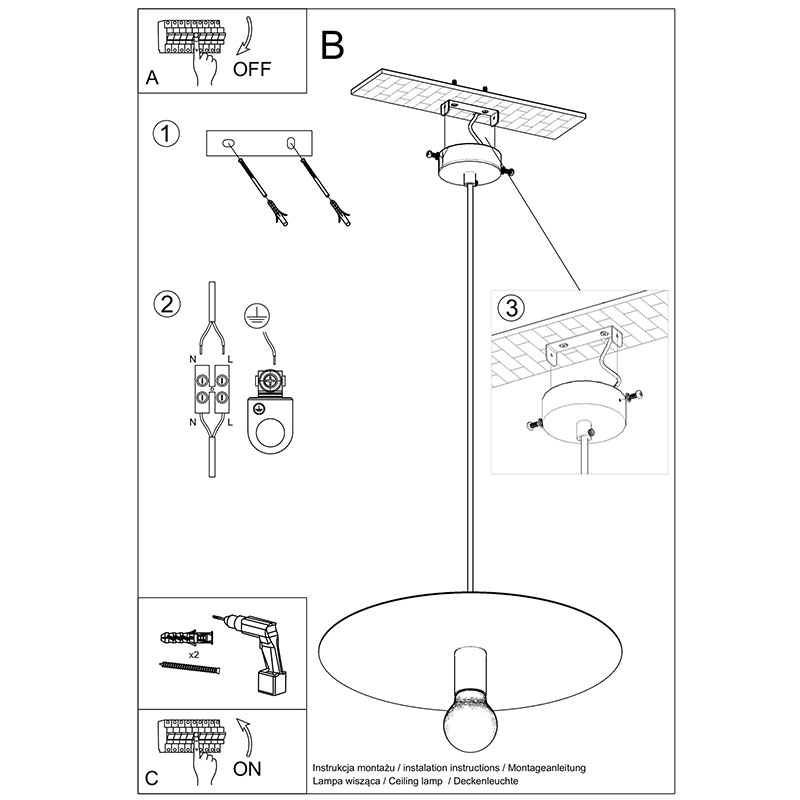 A
OFF

B

1

2
N L
N L

3

x2

C
ON

Instrukcja montażu / instalation instructions / Montageanleitung
Lampa wisząca / Ceiling lamp / Deckenleuchte