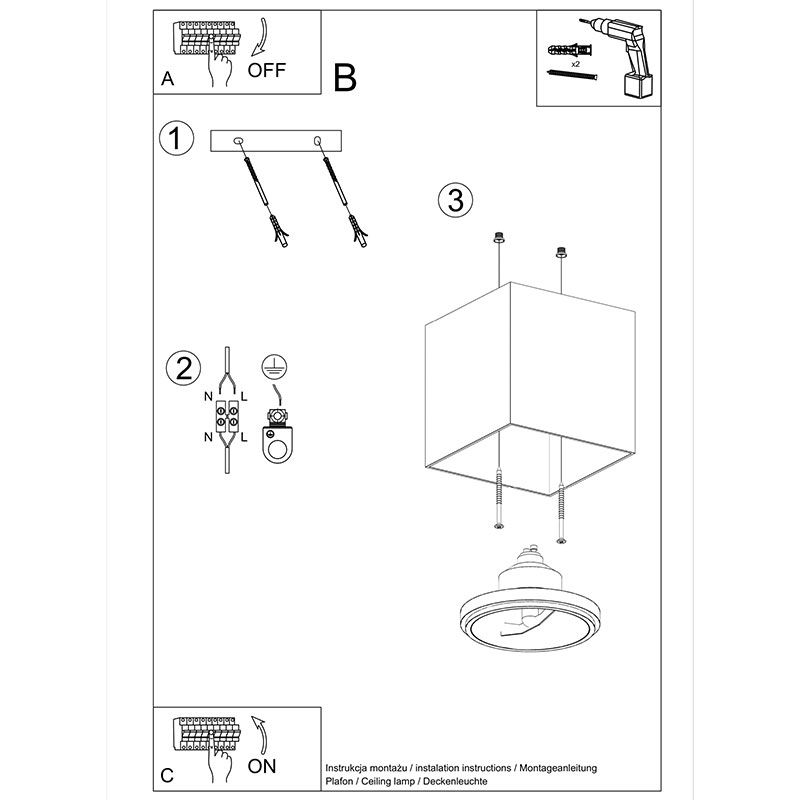 A
OFF
B
x2
1
3
2
N
L
N
L
C
ON
Instrukcja montażu / instalation instructions / Montageanleitung
Plafon / Ceiling lamp / Deckenleuchte