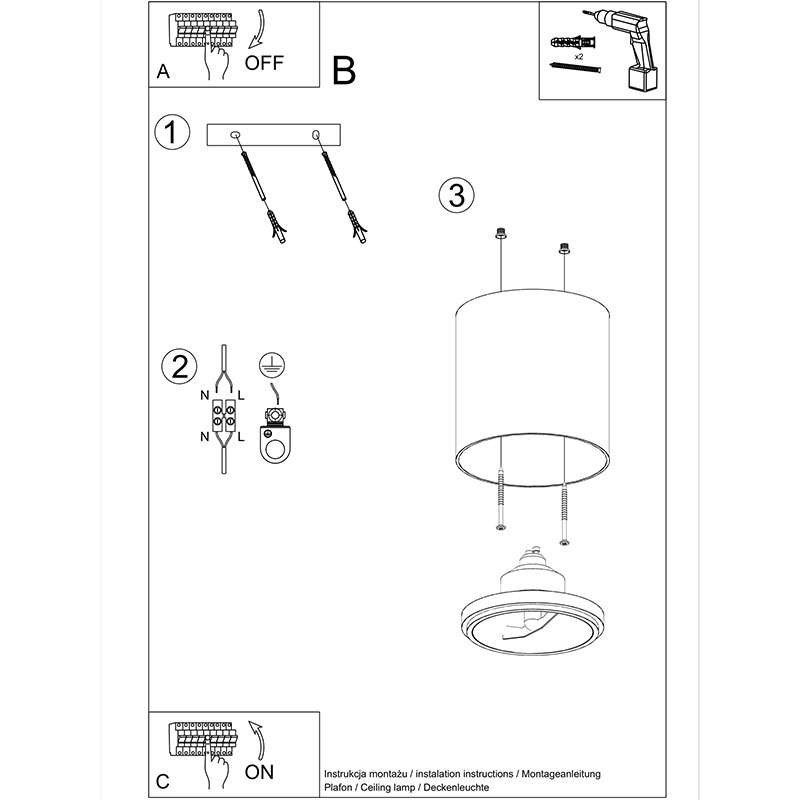 A

OFF

B

x2

1

2

N

L

N

L

3

C

ON

Instrukcja montażu / instalation instructions / Montageanleitung
Plafon / Ceiling lamp / Deckenleuchte