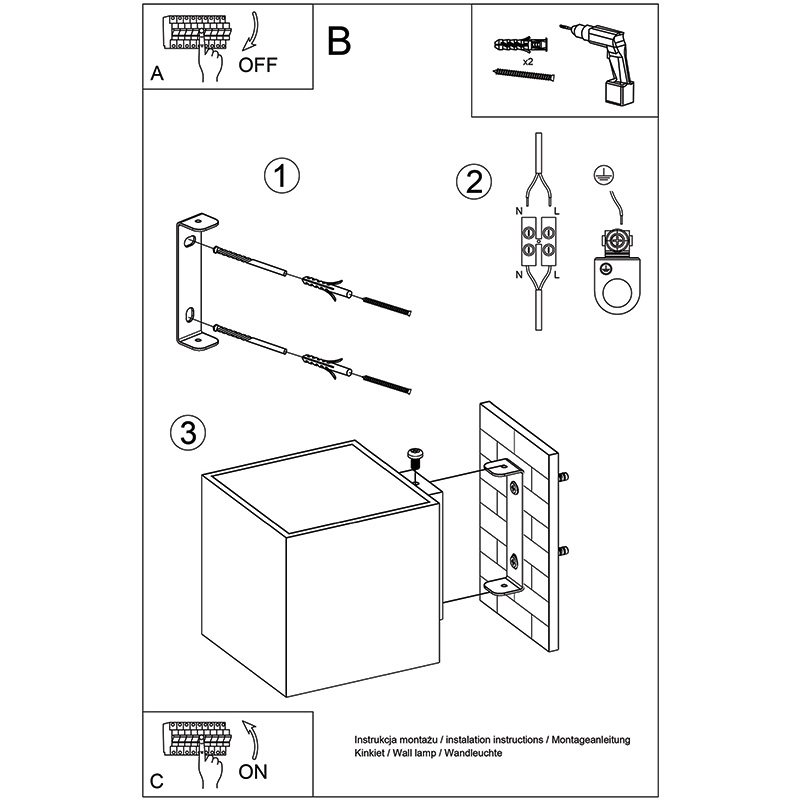 A
OFF
B
x2
1
2
N
L
N
L
3
C
ON
Instrukcja montażu / instalation instructions / Montageanleitung
Kinkiet / Wall lamp / Wandleuchte