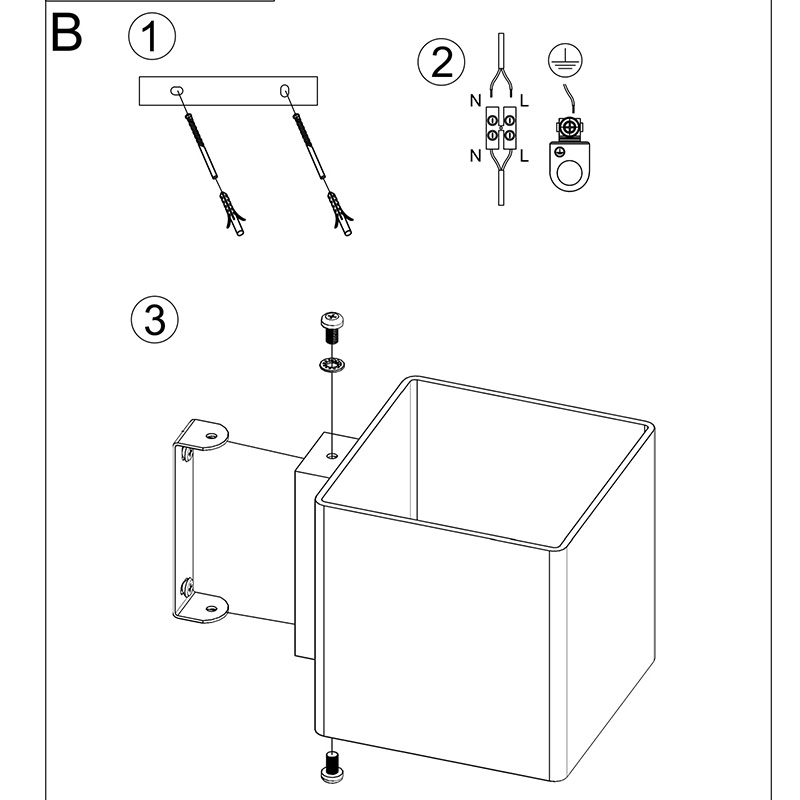 B

1

2

N L

N L

3