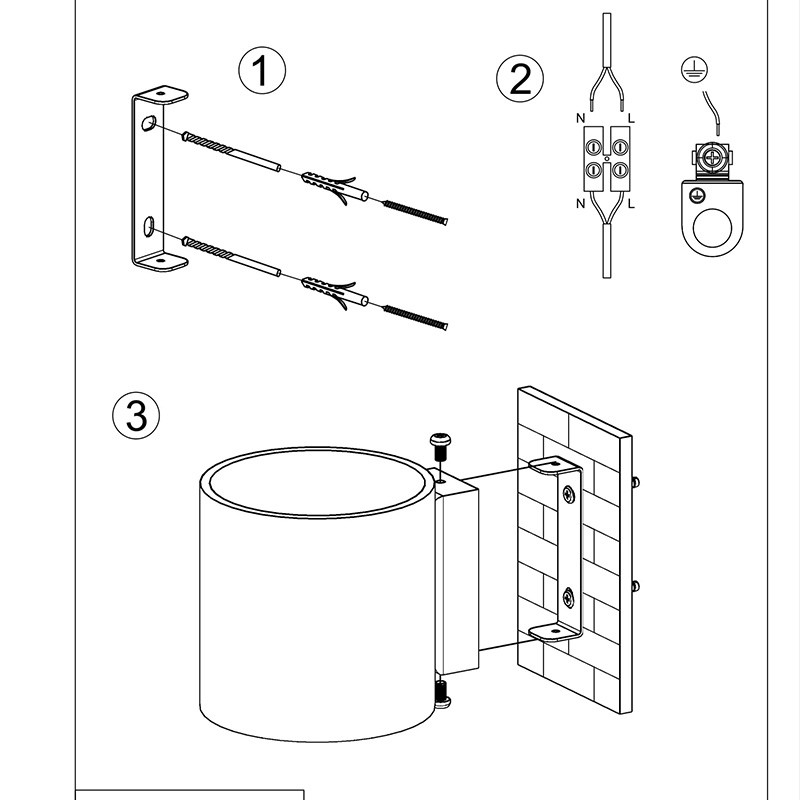 1

2

N L

N L

3