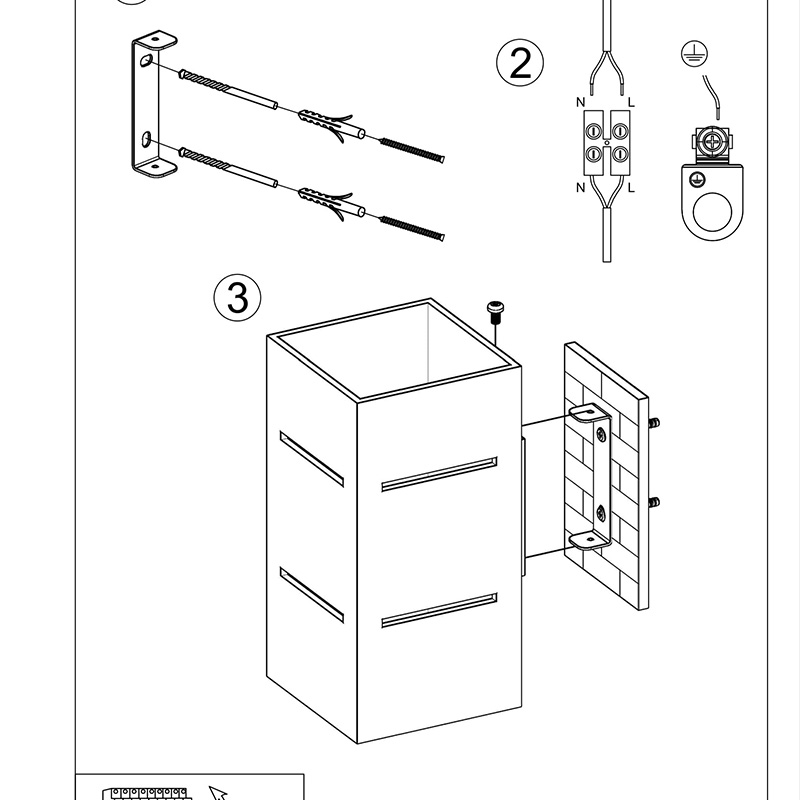 2

N L

N L

3