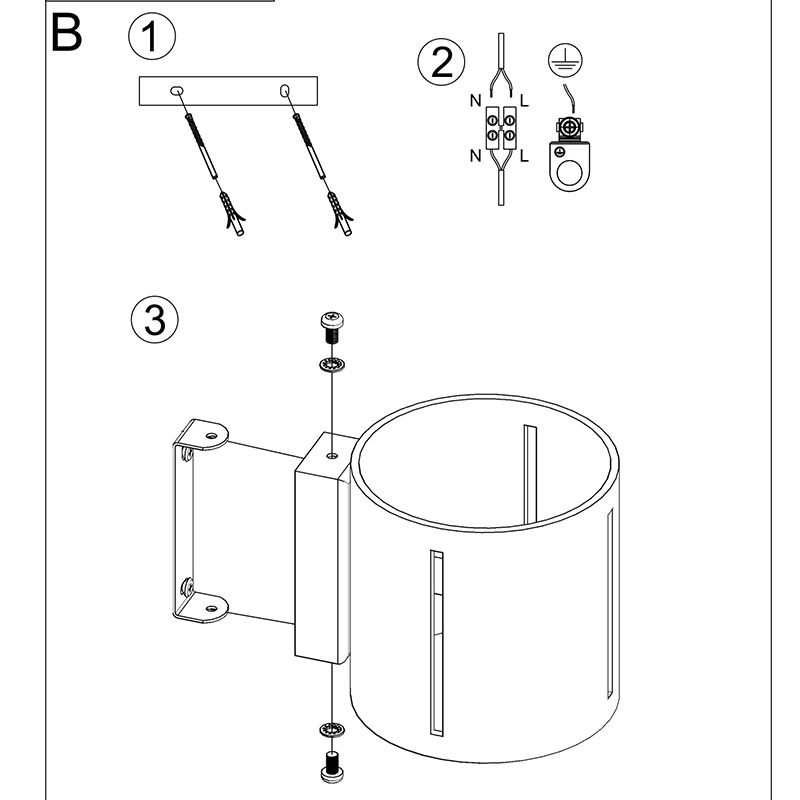 B
1
2
N L
N L
3