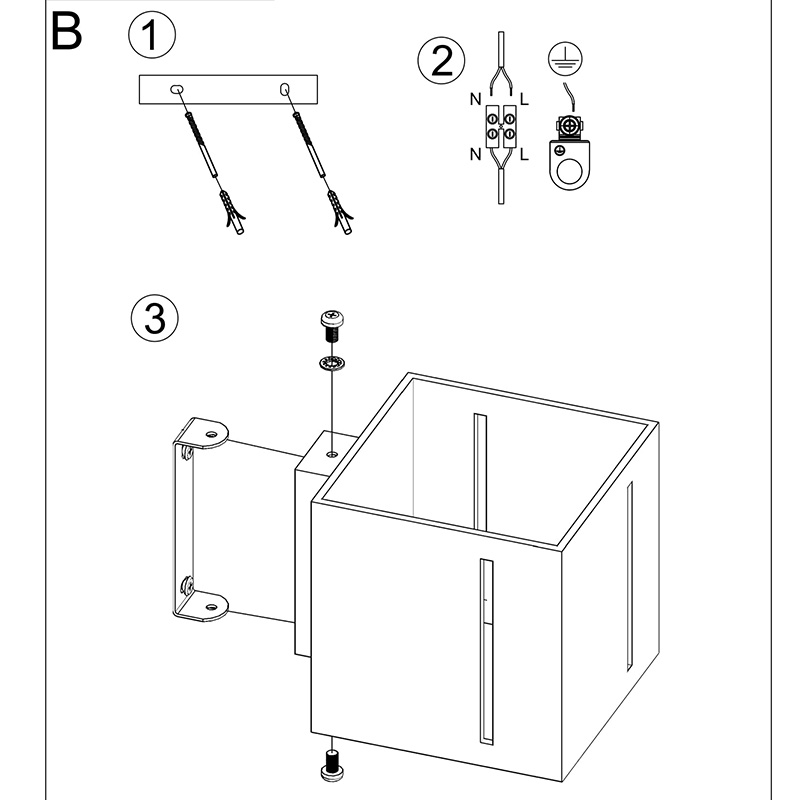 B
1
2
N L
N L
3