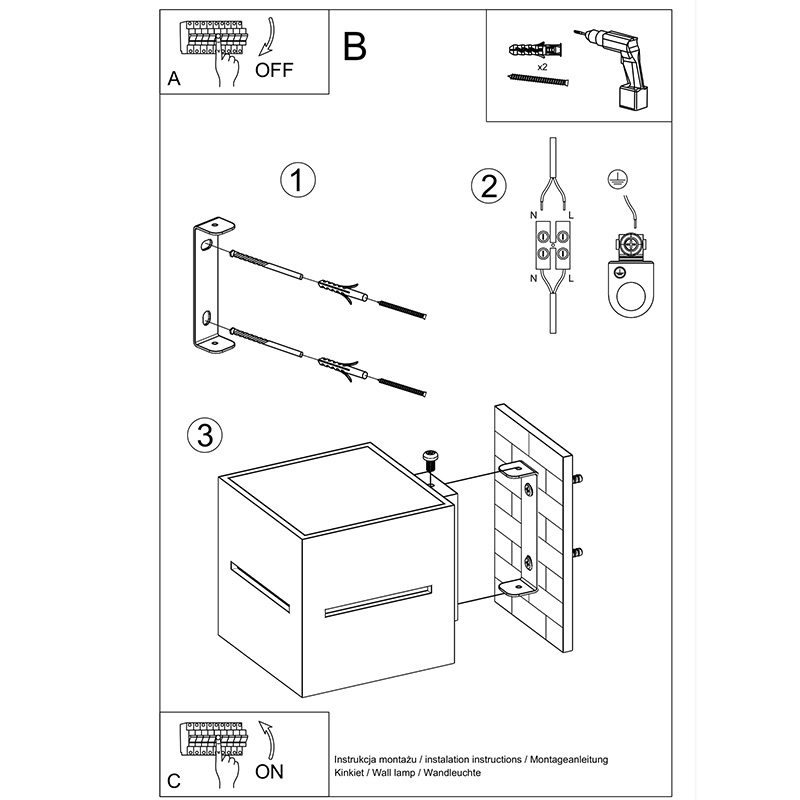 A
OFF
B
x2
1
2
N
L
N
L
3
C
ON
Instrukcja montażu / instalation instructions / Montageanleitung
Kinkiet / Wall lamp / Wandleuchte