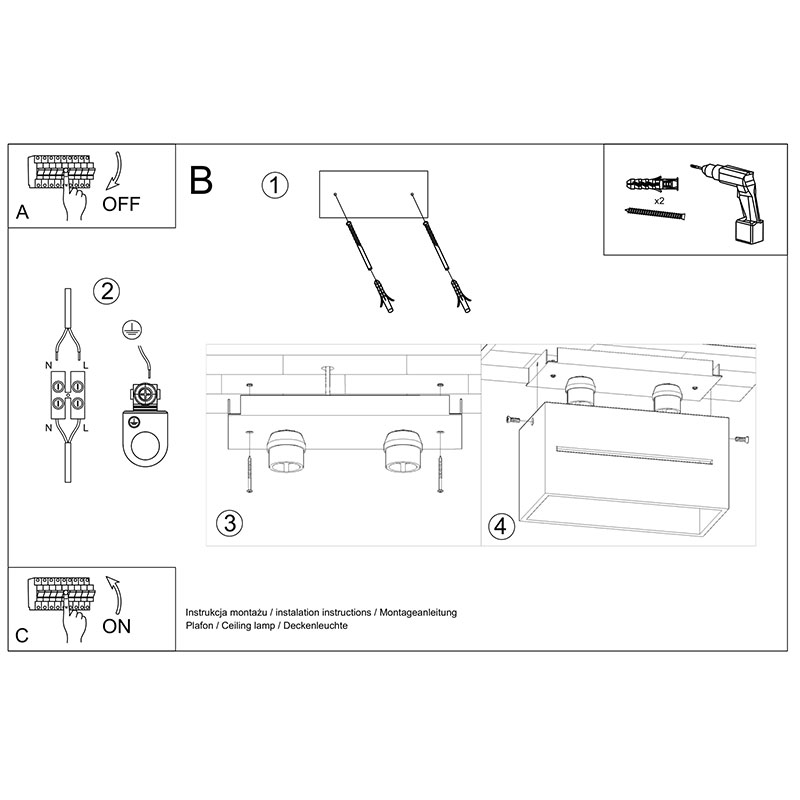 A
OFF

B
1

x2

2
N
L
N
L

3

4

C
ON

Instrukcja montażu / instalation instructions / Montageanleitung
Plafon / Ceiling lamp / Deckenleuchte