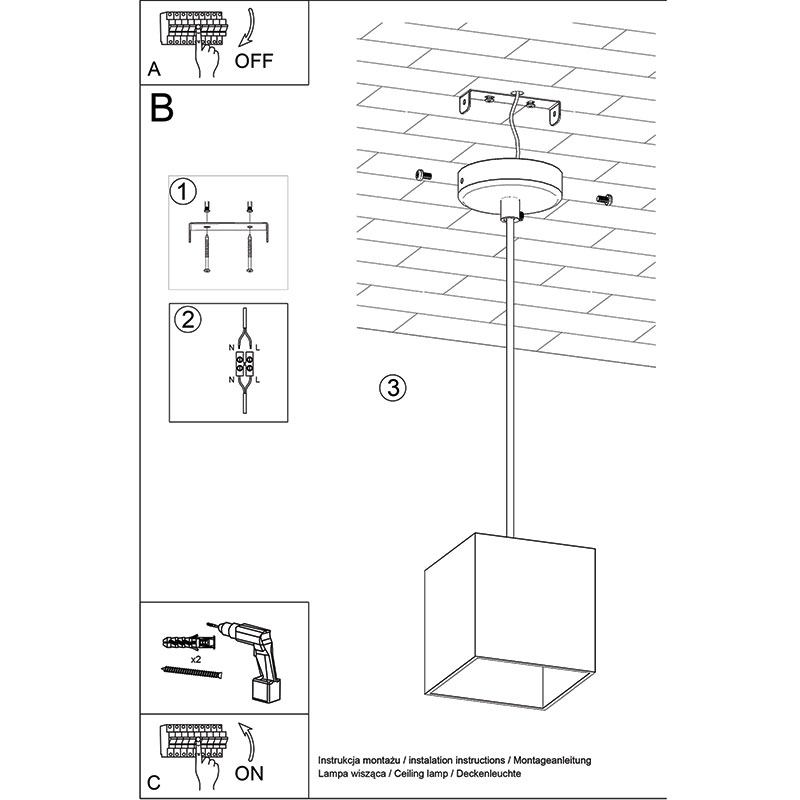 A
OFF
B
1
2
N
L
N
L
3
x2
C
ON
Instrukcja montażu / instalation instructions / Montageanleitung
Lampa wisząca / Ceiling lamp / Deckenleuchte