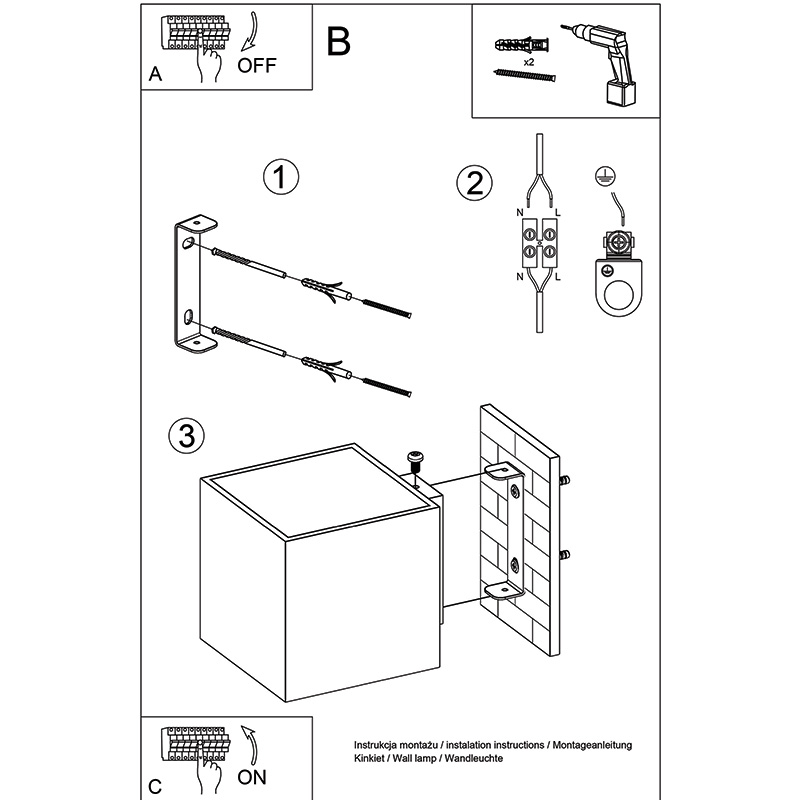 A
OFF

B

x2

1

2

N
L
N
L

3

C
ON

Instrukcja montażu / instalation instructions / Montageanleitung
Kinkiet / Wall lamp / Wandleuchte