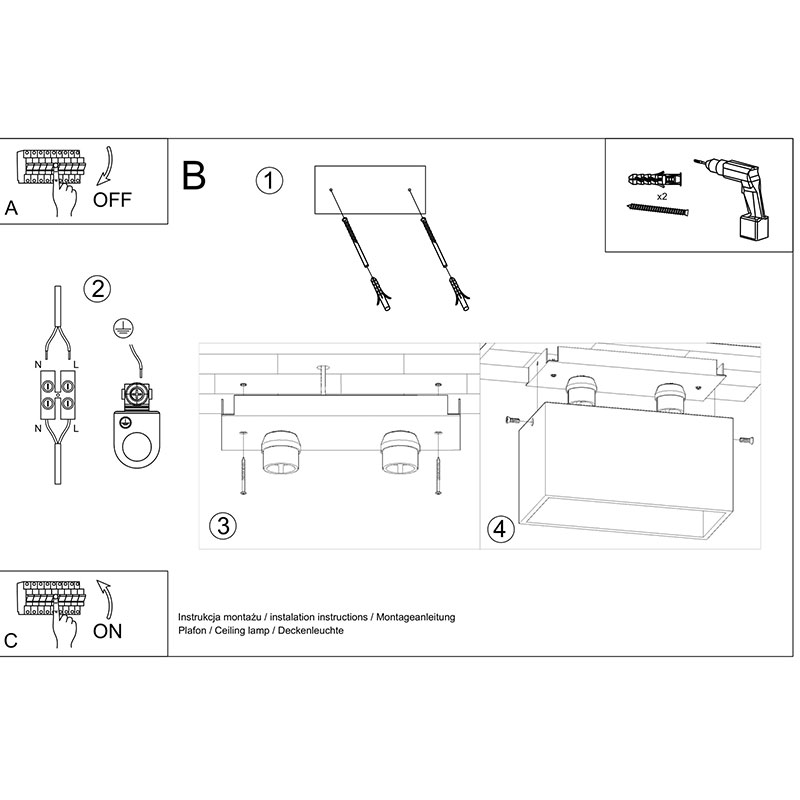 A
OFF

B

1

x2

2

N
L
N
L

3

4

C
ON

Instrukcja montażu / instalation instructions / Montageanleitung
Plafon / Ceiling lamp / Deckenleuchte