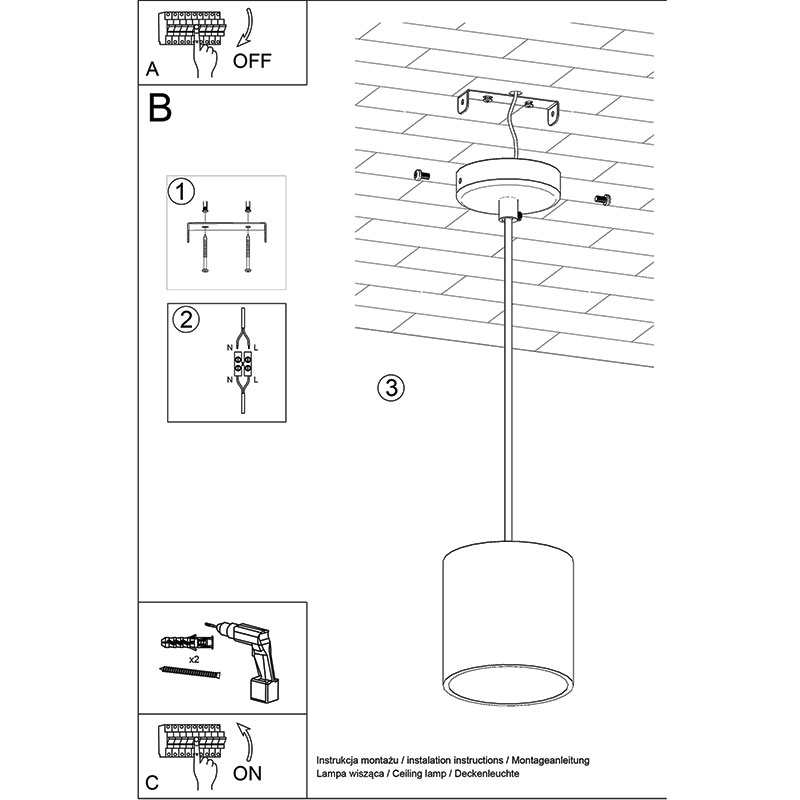 A
OFF

B

1

2
N L
N L

3

x2

C
ON

Instrukcja montażu / instalation instructions / Montageanleitung
Lampa wisząca / Ceiling lamp / Deckenleuchte