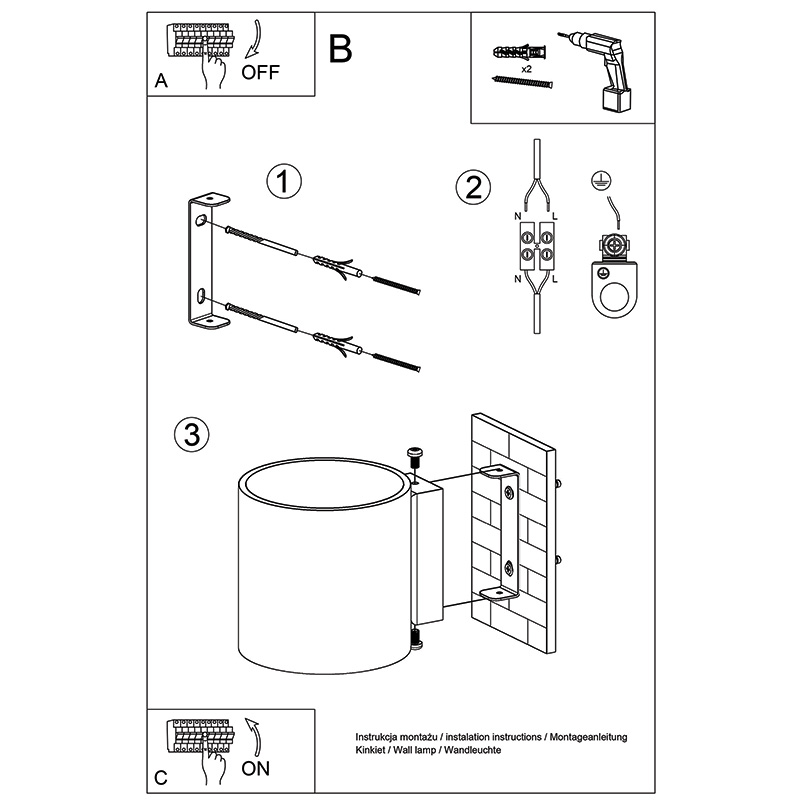 A OFF

B

x2

1

2

N L

N L

3

C ON

Instrukcja montażu / instalation instructions / Montageanleitung
Kinkiet / Wall lamp / Wandleuchte