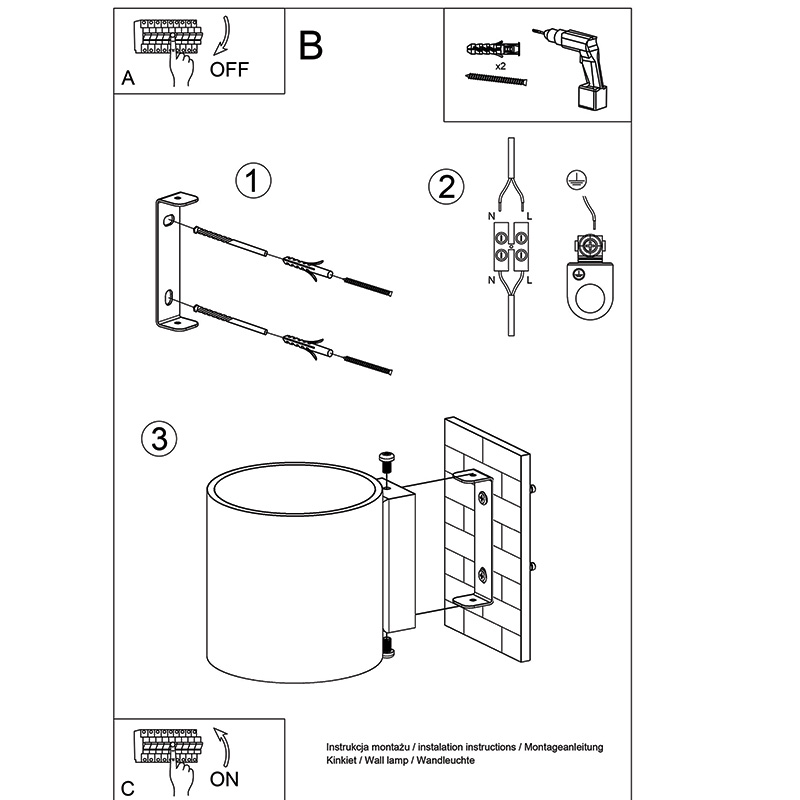 A
OFF
B
x2
1
2
N
L
N
L
3
C
ON
Instrukcja montażu / instalation instructions / Montageanleitung
Kinkiet / Wall lamp / Wandleuchte