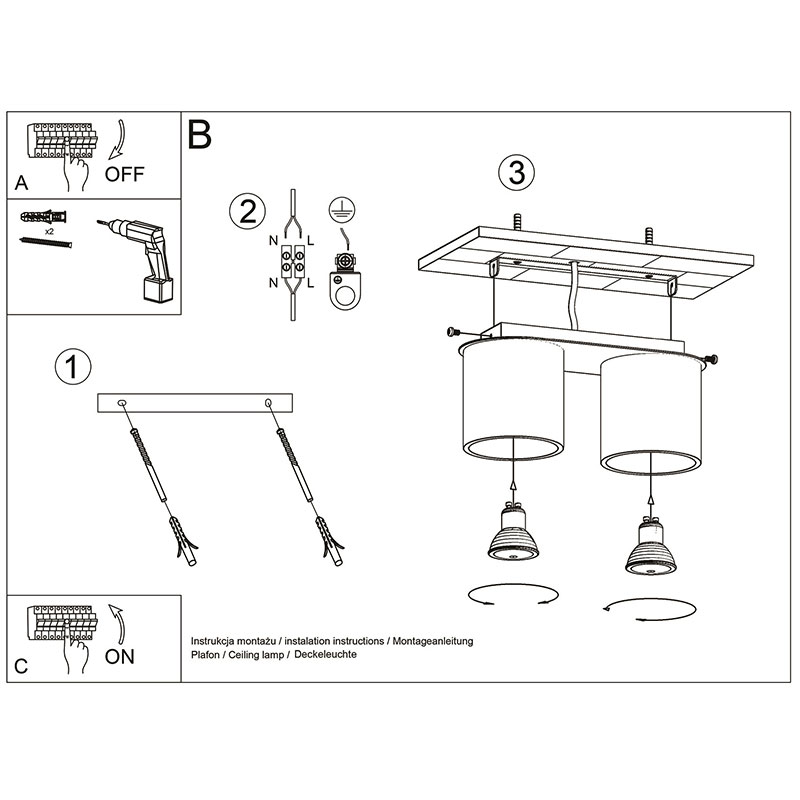 A
OFF

x2

B

2
N L
N L

3

1

C
ON

Instrukcja montażu / instalation instructions / Montageanleitung
Plafon / Ceiling lamp / Deckeleuchte