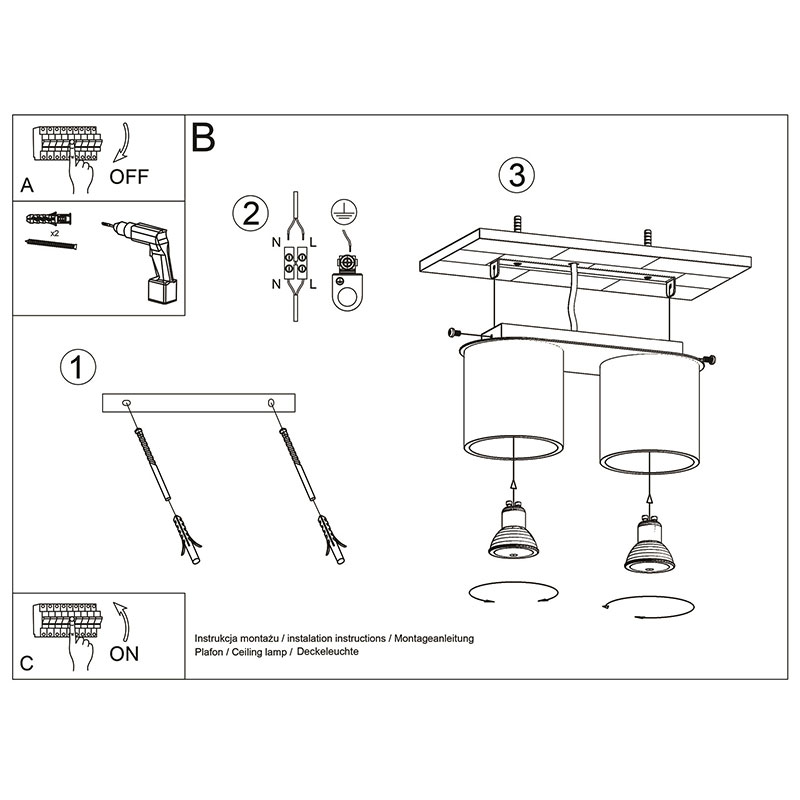 A
OFF

x2

B

2
N L
N L

3

1

C
ON

Instrukcja montażu / instalation instructions / Montageanleitung
Plafon / Ceiling lamp / Deckeleuchte