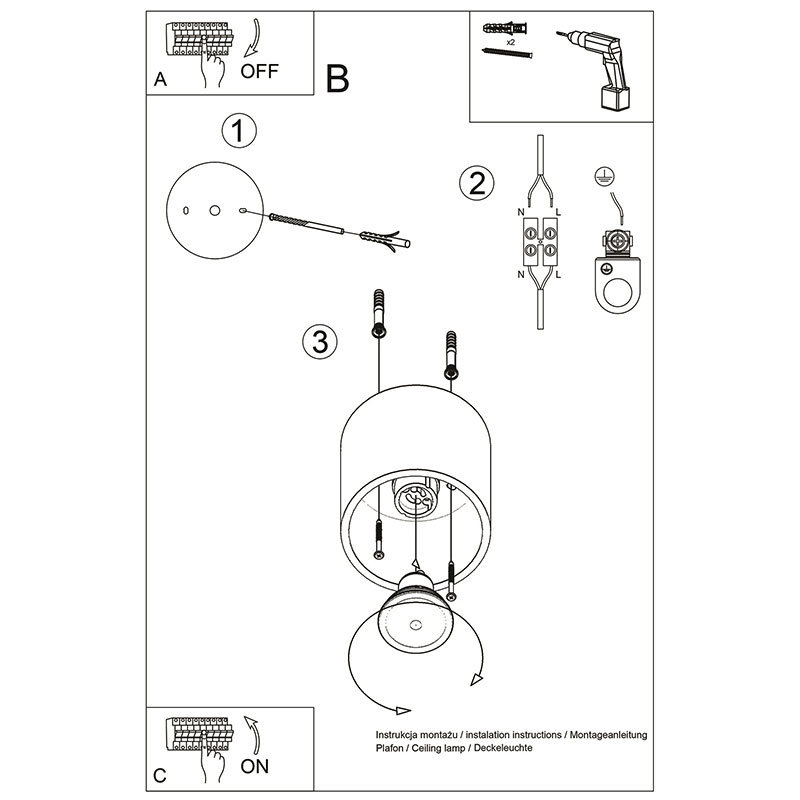 A OFF

B

x2

1

2

N L

N L

3

C ON

Instrukcja montażu / instalation instructions / Montageanleitung
Plafon / Ceiling lamp / Deckeleuchte