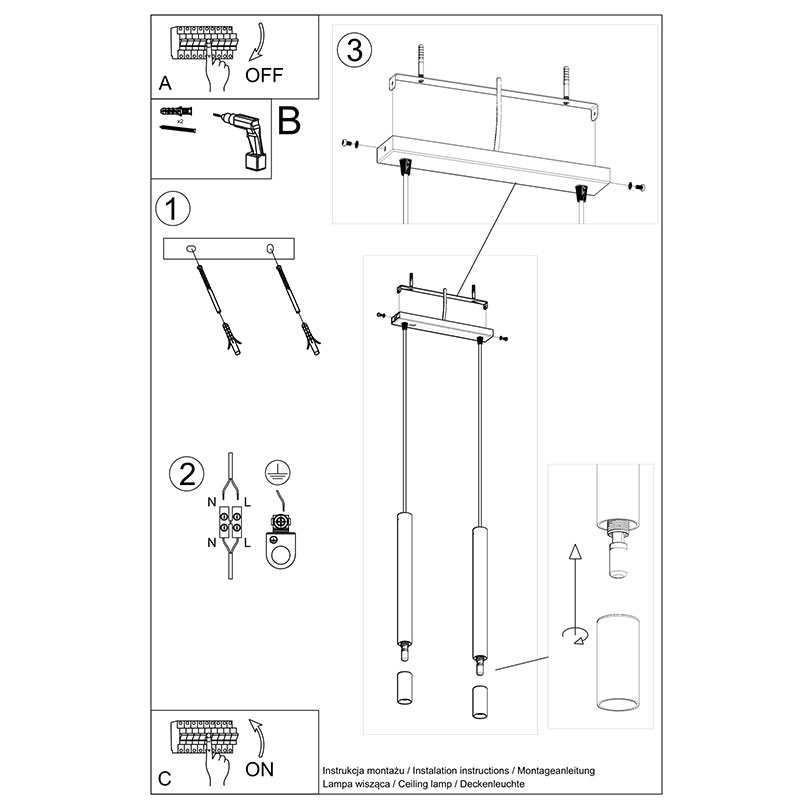 A OFF

x2

B

1

2

N L

N L

3

C ON

Instrukcja montażu / Instalation instructions / Montageanleitung
Lampa wisząca / Ceiling lamp / Deckenleuchte