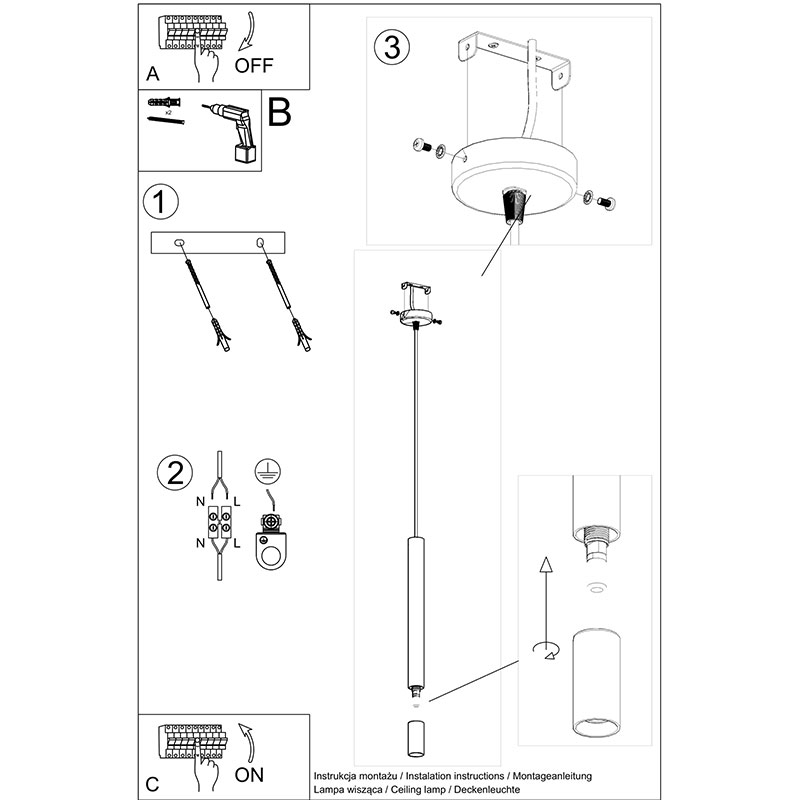 A
OFF
x2
B
1
2
N L
N L
3
C
ON
Instrukcja montażu / Instalation instructions / Montageanleitung
Lampa wisząca / Ceiling lamp / Deckenleuchte