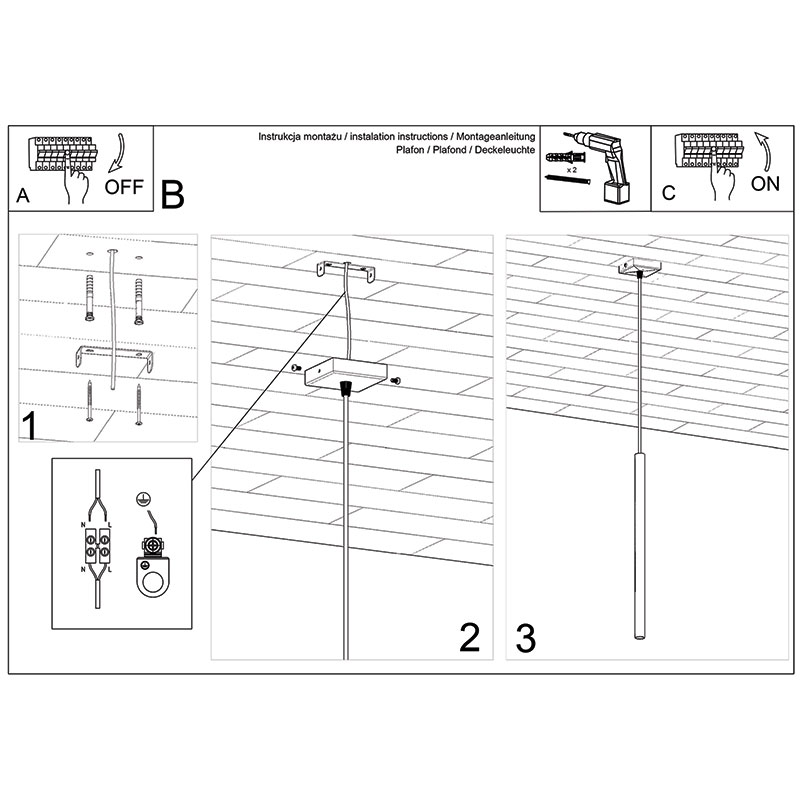 A OFF

B

Instrukcja montażu / instalation instructions / Montageanleitung
Plafon / Plafond / Deckeleuchte

x 2

C ON

1

N L
N L

2

3