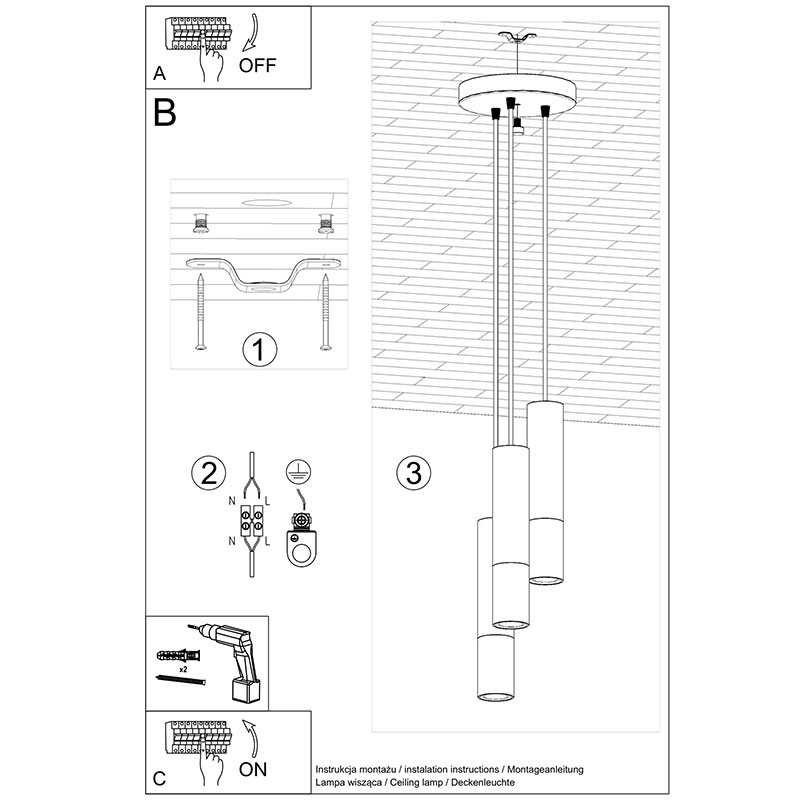 A
OFF
B
1
2
N
L
N
L
3
x2
C
ON
Instrukcja montażu / instalation instructions / Montageanleitung
Lampa wisząca / Ceiling lamp / Deckenleuchte