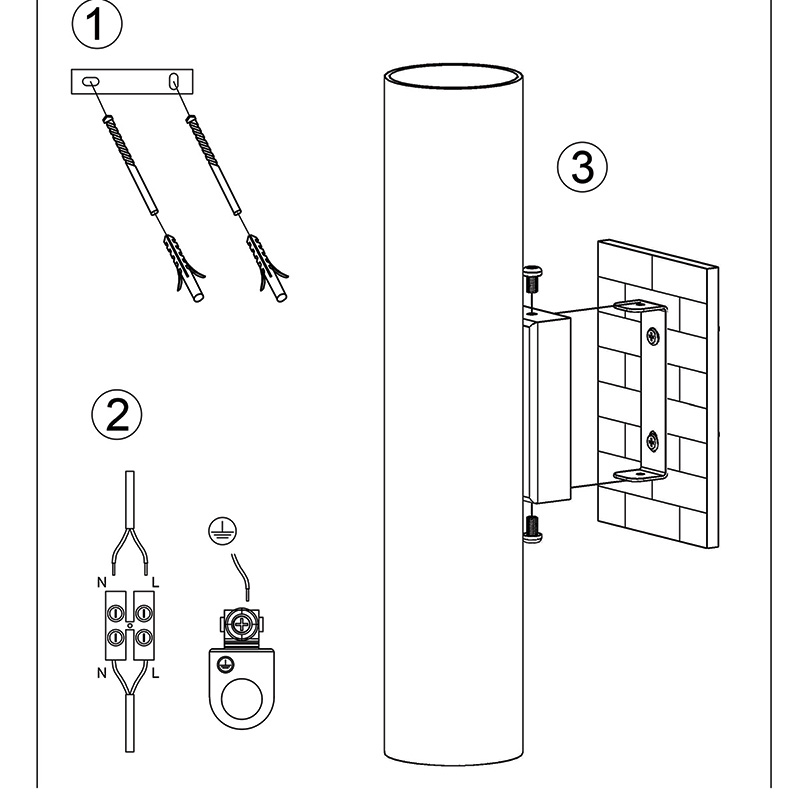 1

3

2

N L

N L