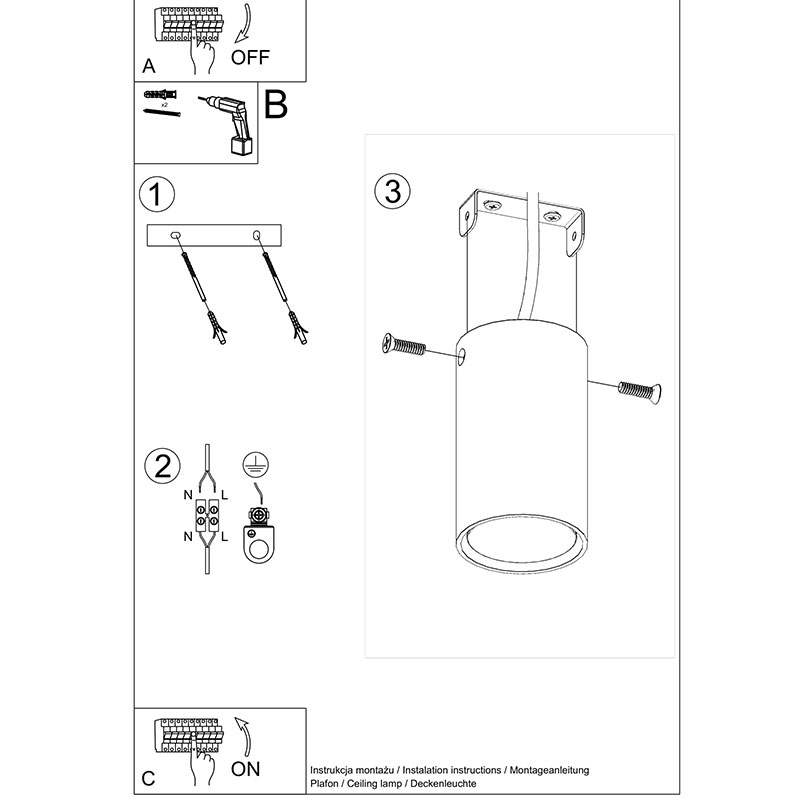 A
OFF

x2
B

1

3

2
N L
N L

C
ON

Instrukcja montażu / Instalation instructions / Montageanleitung
Plafon / Ceiling lamp / Deckenleuchte