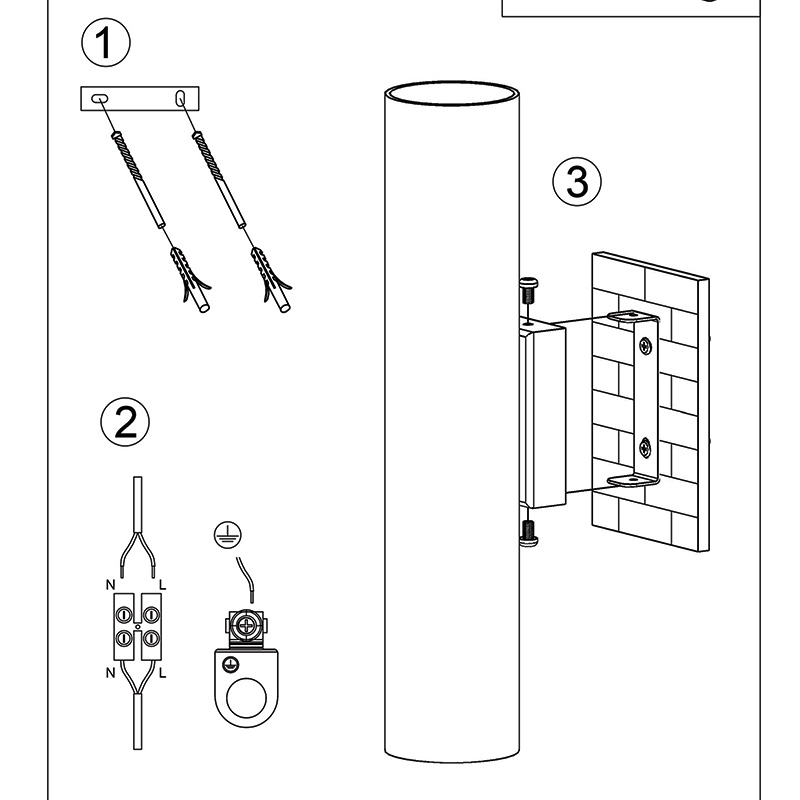 1

3

2

N L

N L