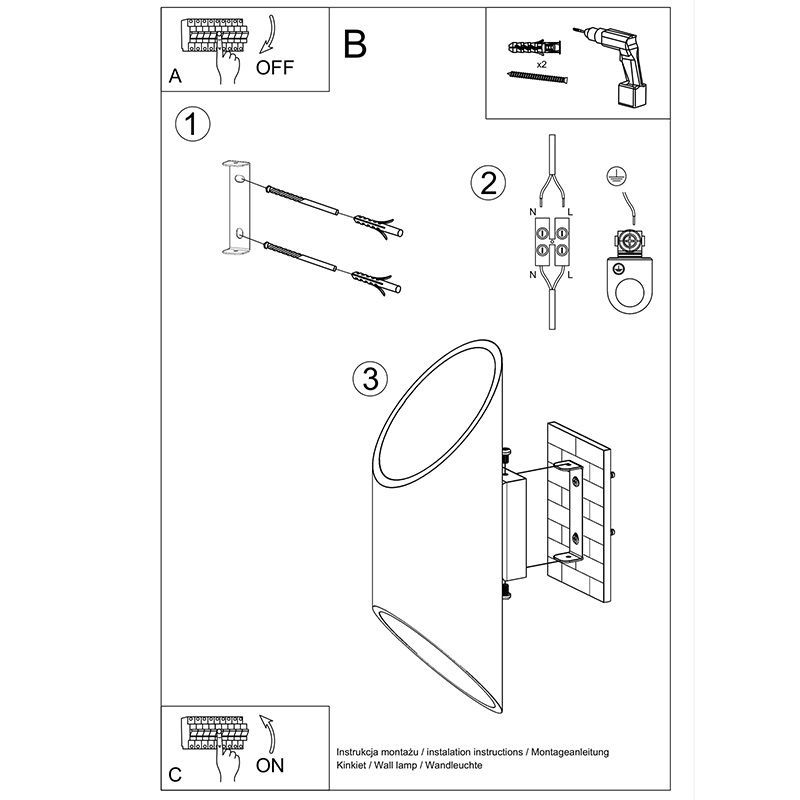 A
OFF

B

x2

1

2

N
L
N
L

3

C
ON

Instrukcja montażu / instalation instructions / Montageanleitung
Kinkiet / Wall lamp / Wandleuchte