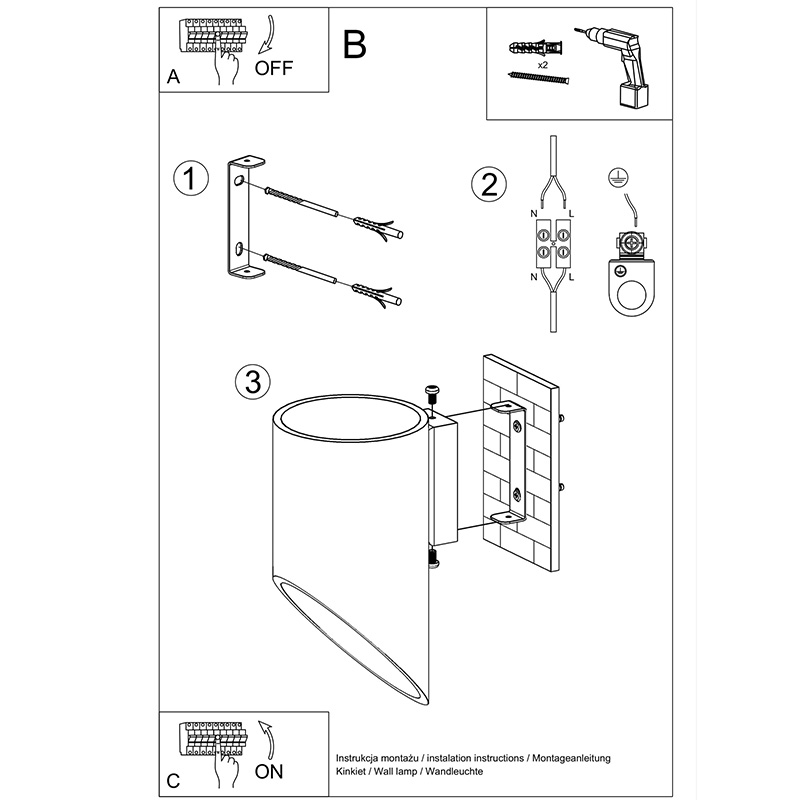 A
OFF

B

x2

1

2

N
L
N
L

3

C
ON

Instrukcja montażu / instalation instructions / Montageanleitung
Kinkiet / Wall lamp / Wandleuchte