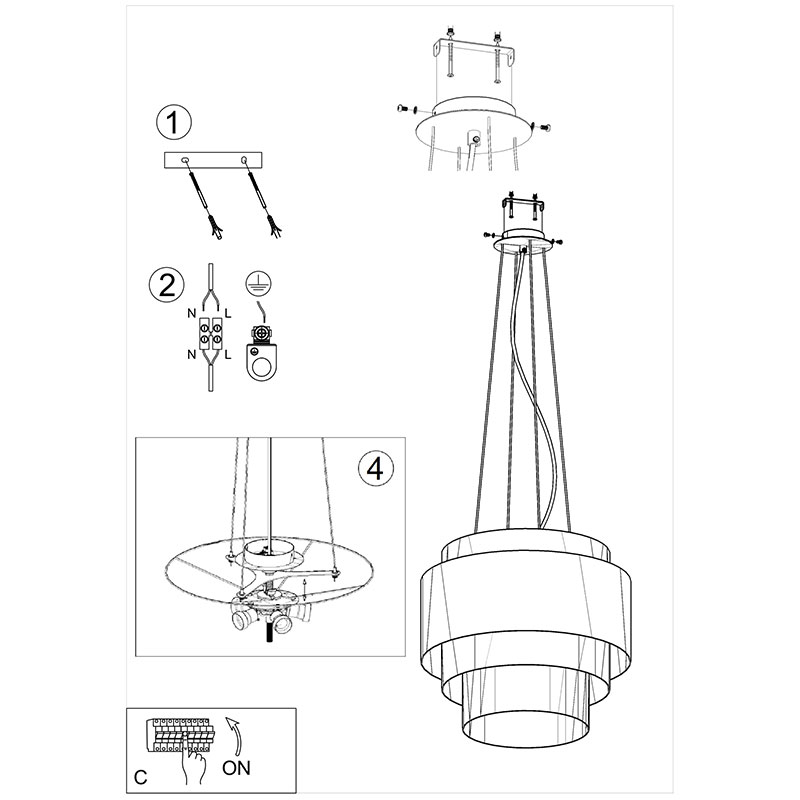 1

2

N L

N L

4

C

ON