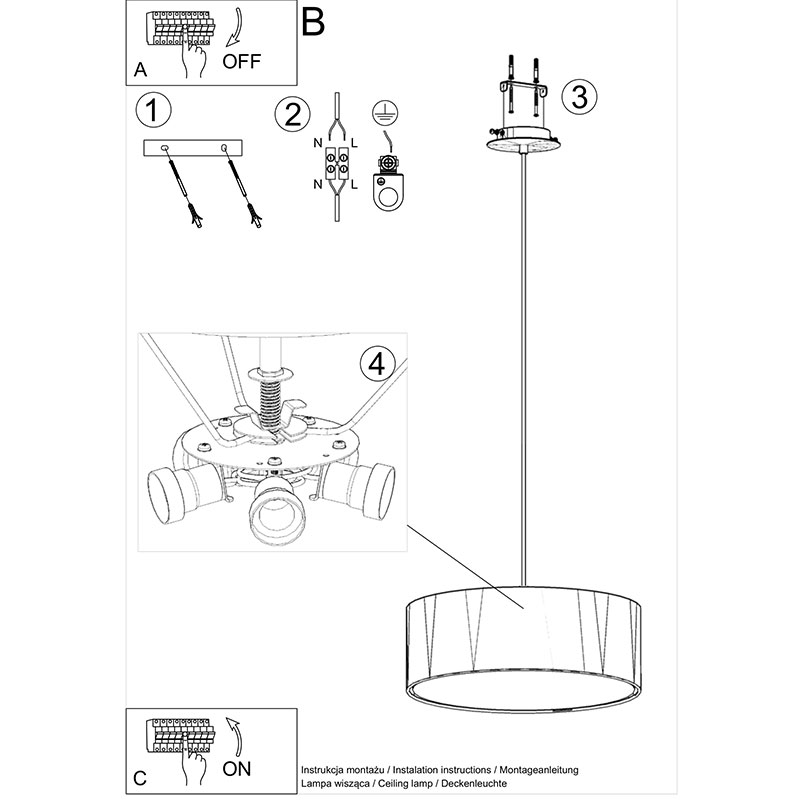 A
OFF

B

1

2

N L
N L

3

4

C
ON

Instrukcja montażu / Instalation instructions / Montageanleitung
Lampa wisząca / Ceiling lamp / Deckenleuchte