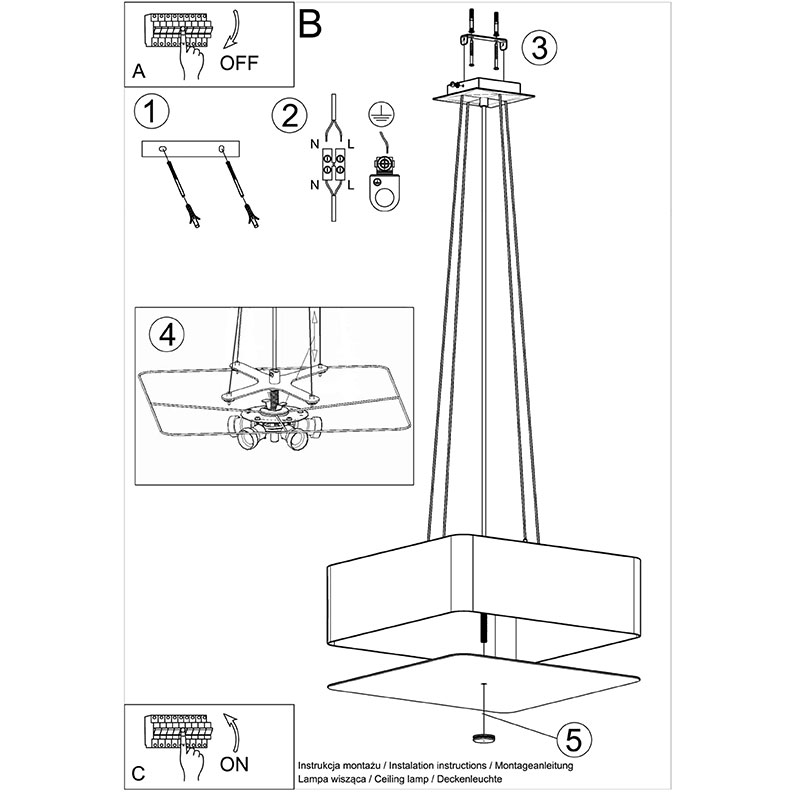 A
OFF

B

1

2

N L
N L

3

4

5

C
ON

Instrukcja montażu / Instalation instructions / Montageanleitung
Lampa wisząca / Ceiling lamp / Deckenleuchte