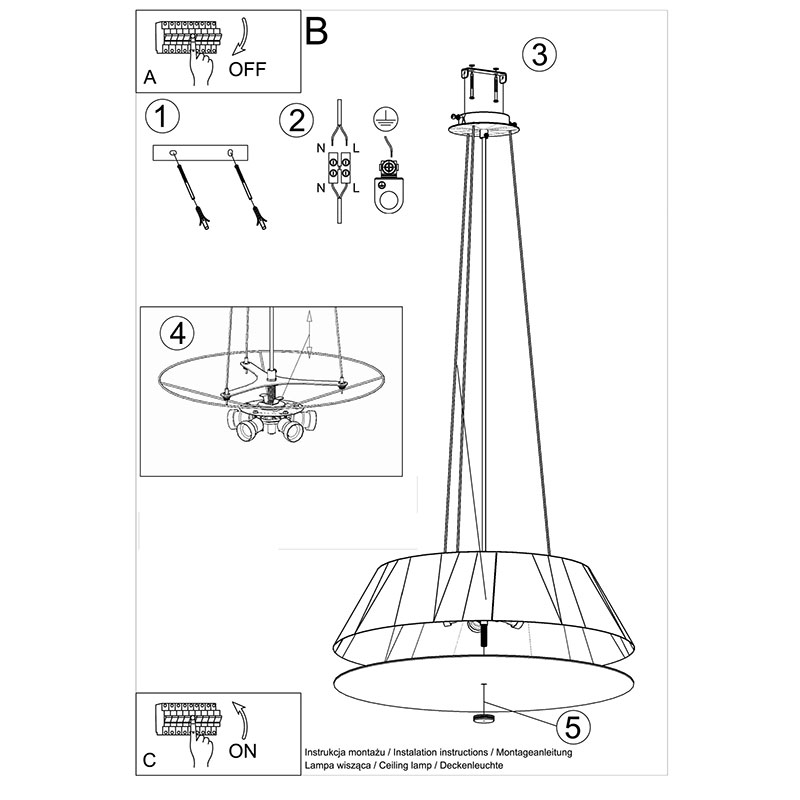 A
OFF
B
1
2
N
L
N
L
3
4
5
C
ON
Instrukcja montażu / Instalation instructions / Montageanleitung
Lampa wisząca / Ceiling lamp / Deckenleuchte