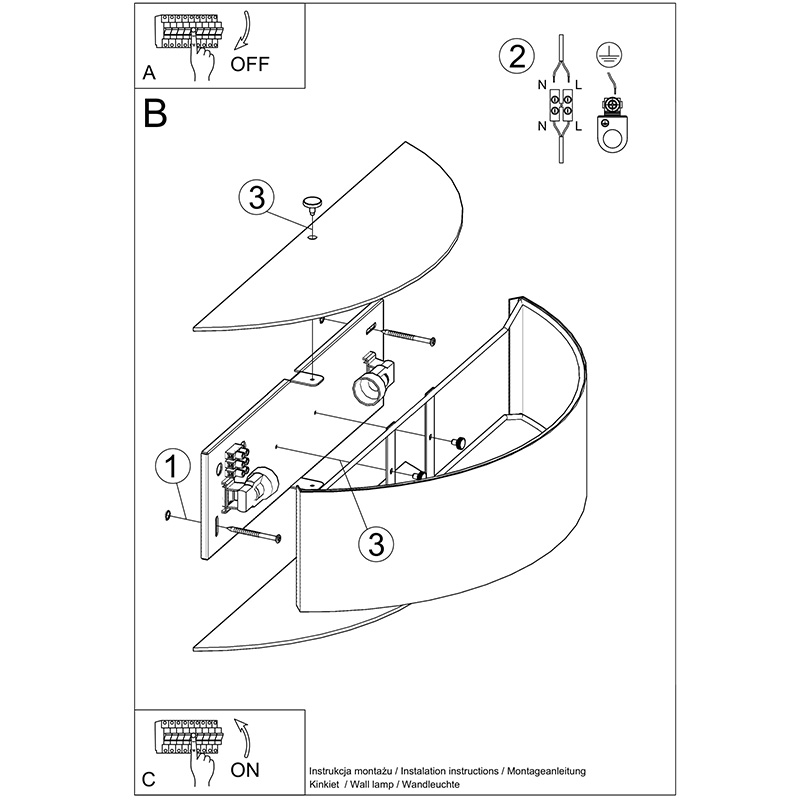 A
OFF

B

2
N L
N L

3

1

3

C
ON

Instrukcja montażu / Instalation instructions / Montageanleitung
Kinkiet / Wall lamp / Wandleuchte