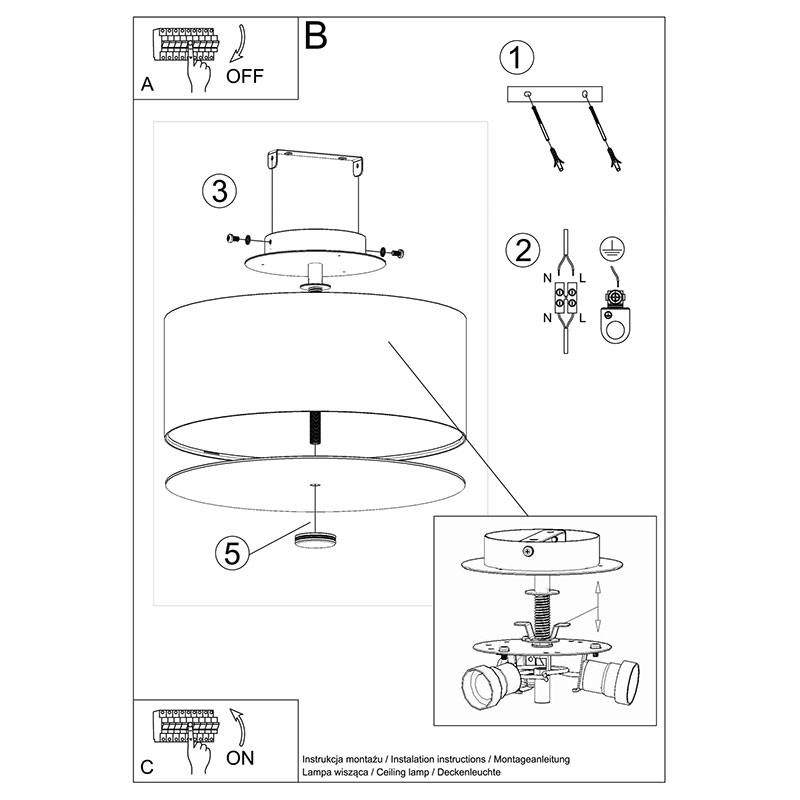 A
OFF
B
1
3
2
N
L
N
L
5
C
ON
Instrukcja montażu / Instalation instructions / Montageanleitung
Lampa wisząca / Ceiling lamp / Deckenleuchte