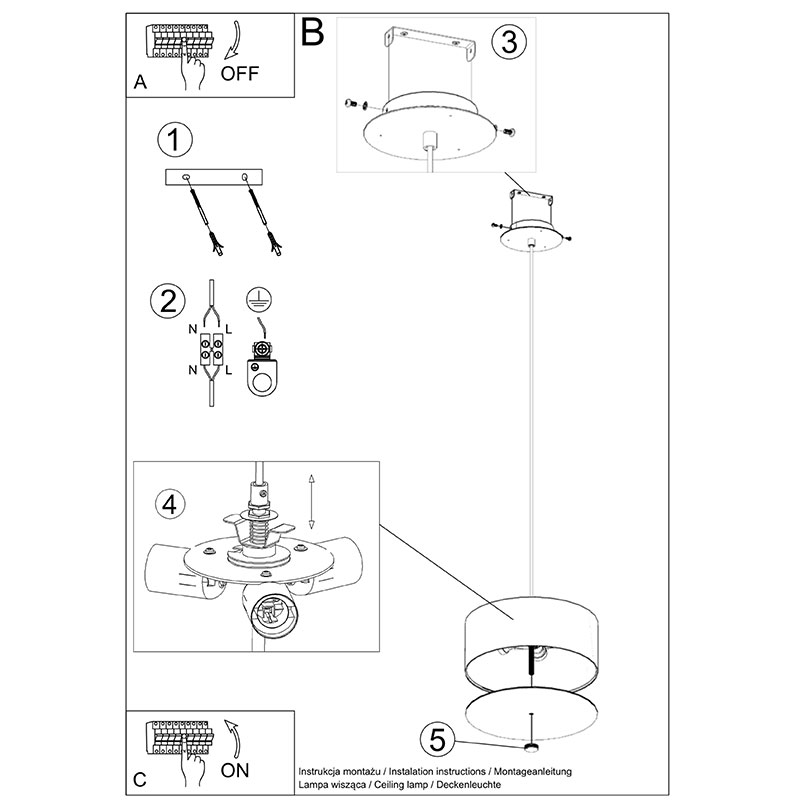 A
OFF

B

3

1

2

N L
N L

4

5

C
ON

Instrukcja montażu / Instalation instructions / Montageanleitung
Lampa wisząca / Ceiling lamp / Deckenleuchte