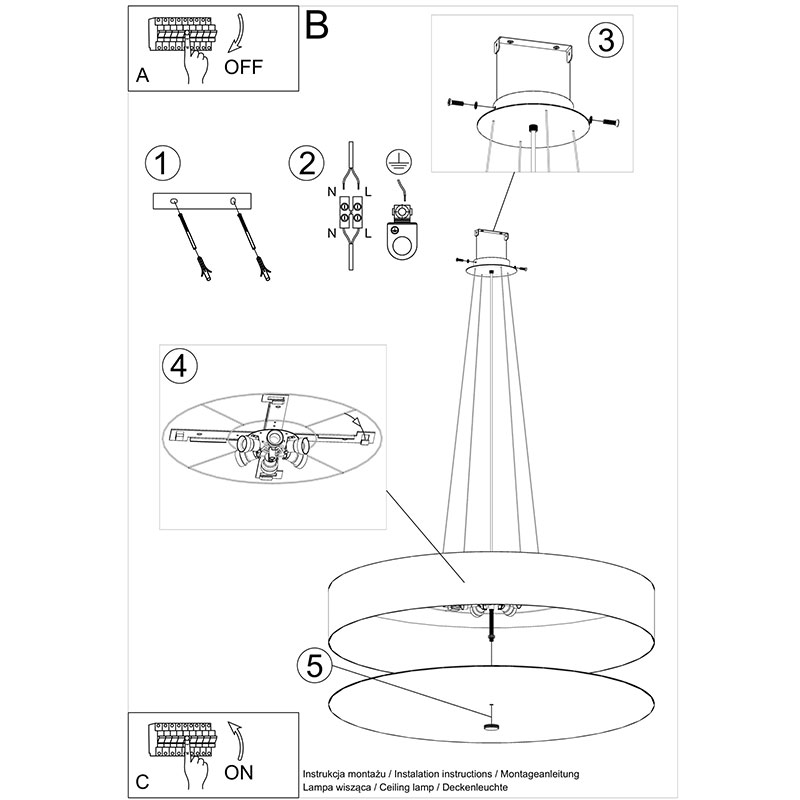 A
OFF
B
3
1
2
N L
N L
4
5
C
ON
Instrukcja montażu / Instalation instructions / Montageanleitung
Lampa wisząca / Ceiling lamp / Deckenleuchte