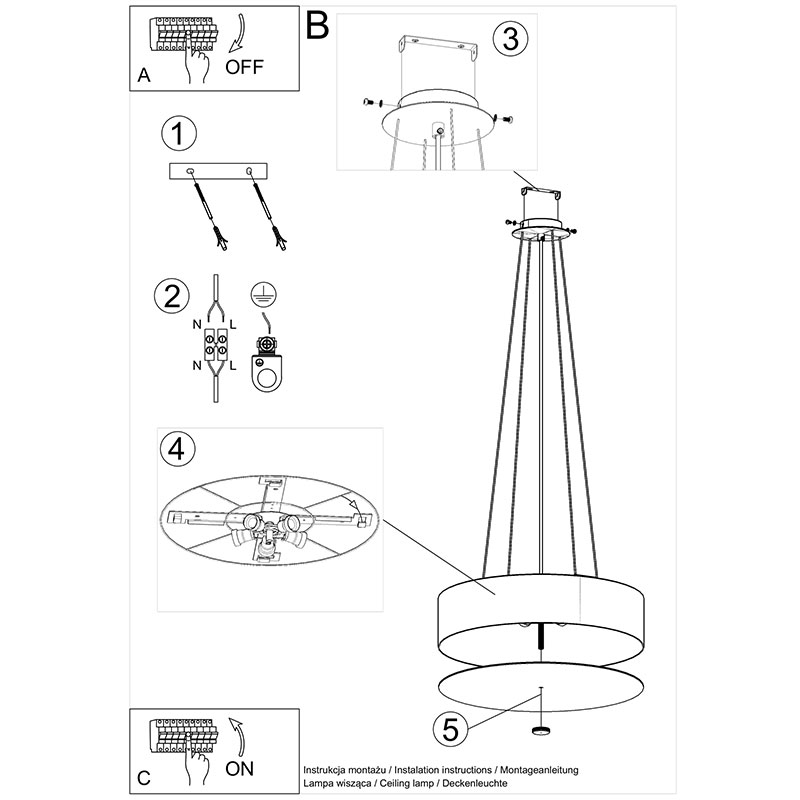 A
OFF
B
3
1
2
N L
N L
4
5
C
ON
Instrukcja montażu / Instalation instructions / Montageanleitung
Lampa wisząca / Ceiling lamp / Deckenleuchte