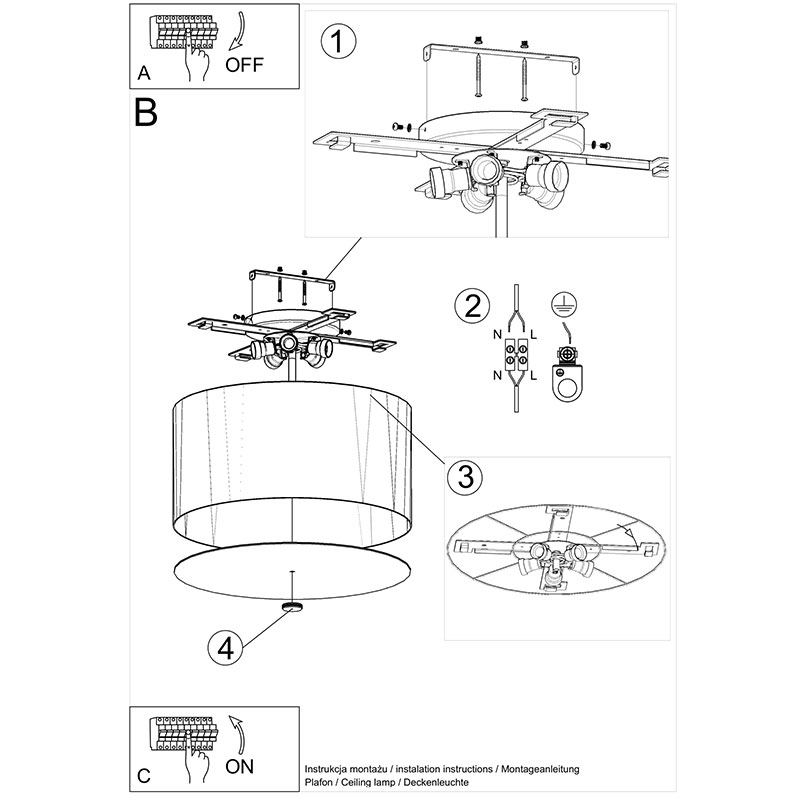 A
OFF

B

1

2

N L
N L

3

4

C
ON

Instrukcja montażu / instalation instructions / Montageanleitung
Plafon / Ceiling lamp / Deckenleuchte