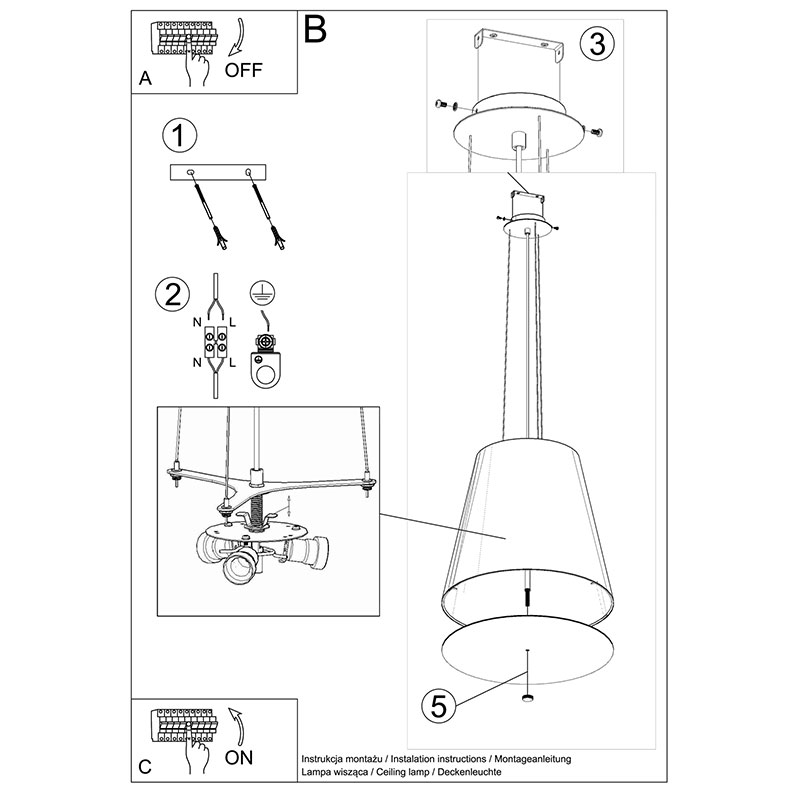 A

OFF

B

3

1

2

N L

N L

5

C

ON

Instrukcja montażu / Instalation instructions / Montageanleitung
Lampa wisząca / Ceiling lamp / Deckenleuchte