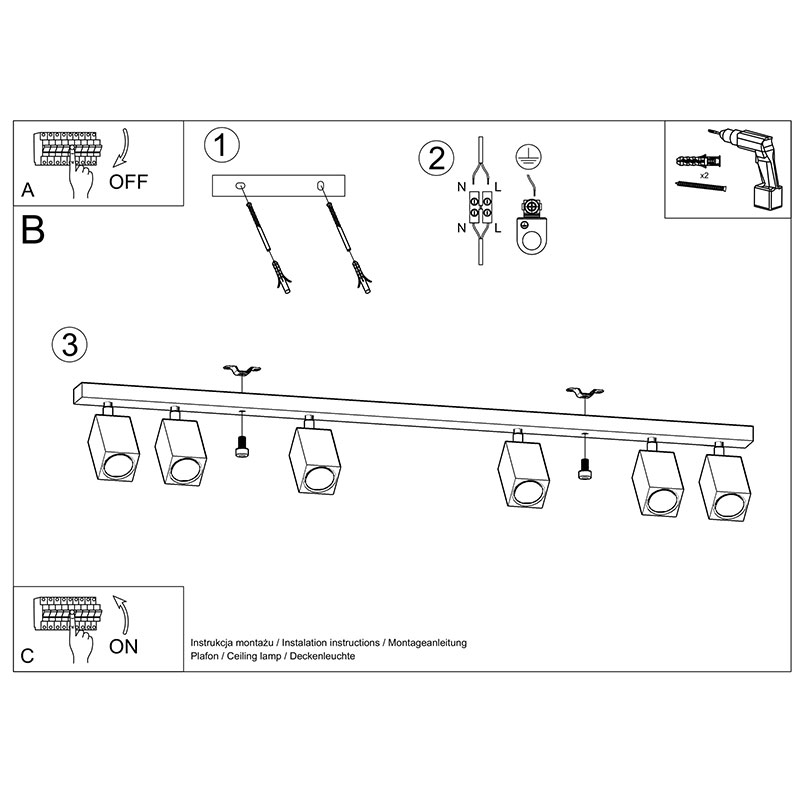 A
OFF

1

2
N L
N L

x2

B

3

C
ON

Instrukcja montażu / Instalation instructions / Montageanleitung
Plafon / Ceiling lamp / Deckenleuchte