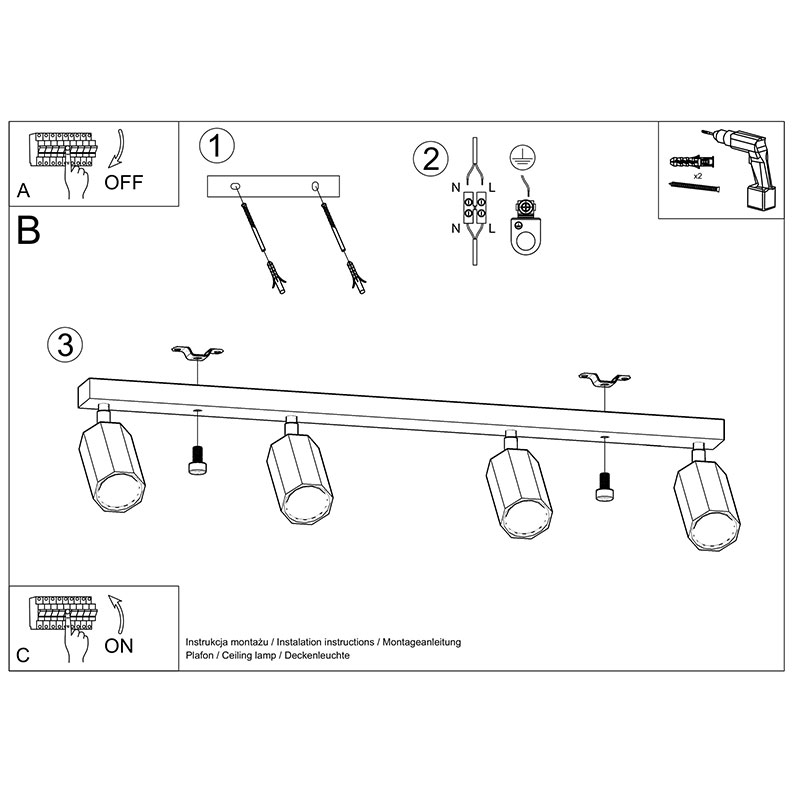 A OFF

1

2

N L

N L

x2

B

3

C ON

Instrukcja montażu / Instalation instructions / Montageanleitung
Plafon / Ceiling lamp / Deckenleuchte